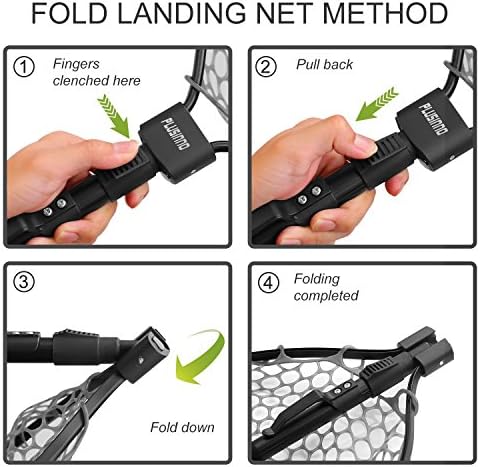 FOLD LANDING NET METHOD

1 Fingers clenched here

PLUSINNO

2 Pull back

PLUSINNO

3

Fold down

4 Folding completed