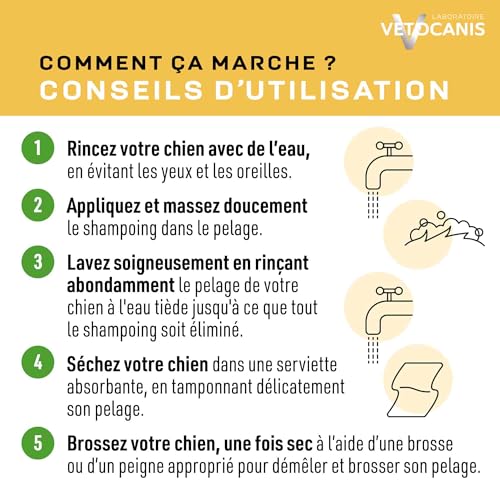 LABORATOIRE
VETOCANIS

COMMENT ÇA MARCHE ?
CONSEILS D'UTILISATION

1 Rincez votre chien avec de l'eau, en évitant les yeux et les oreilles.

2 Appliquez et massez doucement le shampoing dans le pelage.

3 Lavez soigneusement en rinçant abondamment le pelage de votre chien à l'eau tiède jusqu'à ce que tout le shampoing soit éliminé.

4 Séchez votre chien dans une serviette absorbante, en tamponnant délicatement son pelage.

5 Brossez votre chien, une fois sec à l'aide d'une brosse ou d'un peigne approprié pour démêler et brosser son pelage.