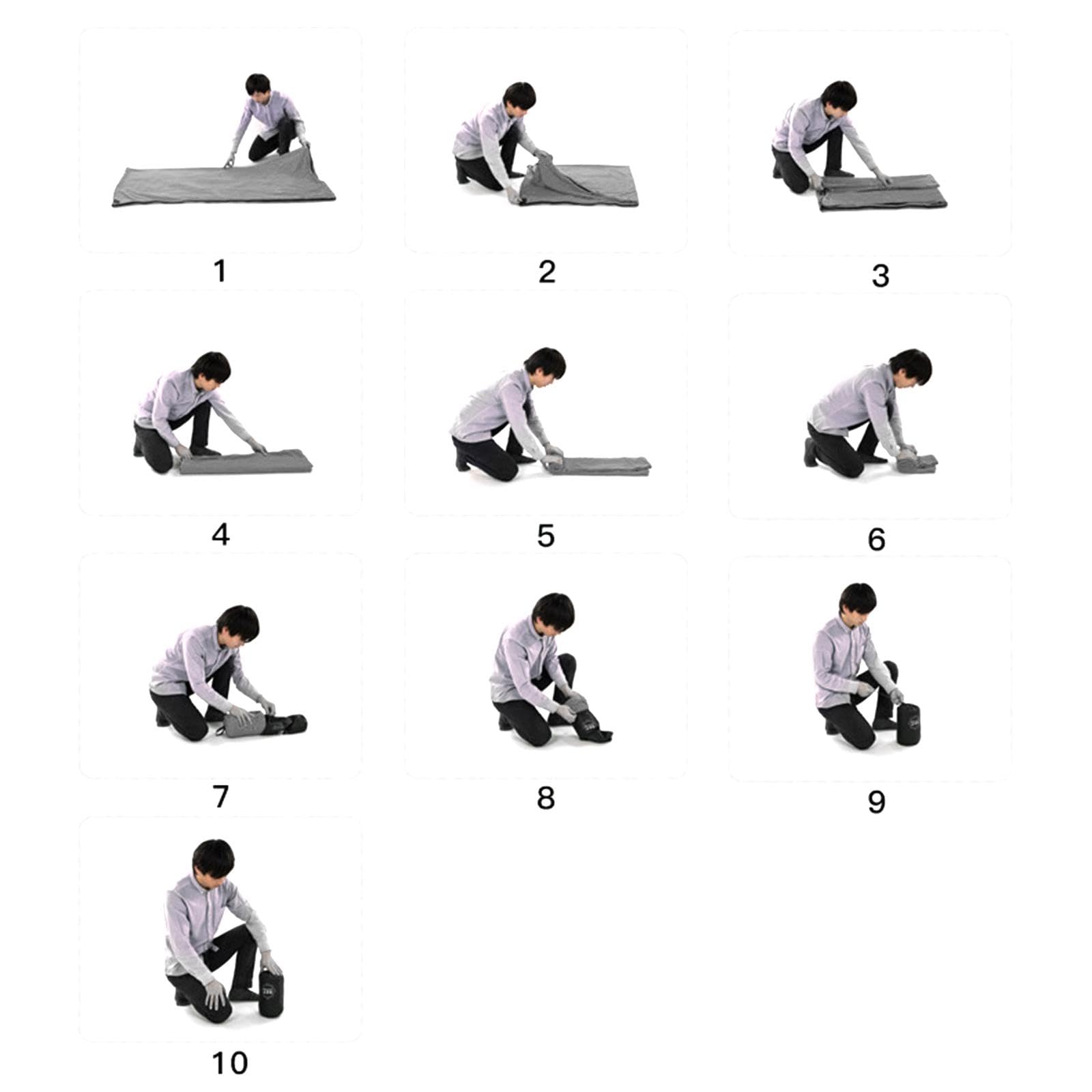 1

2

3

4

5

6

7

8

9

10