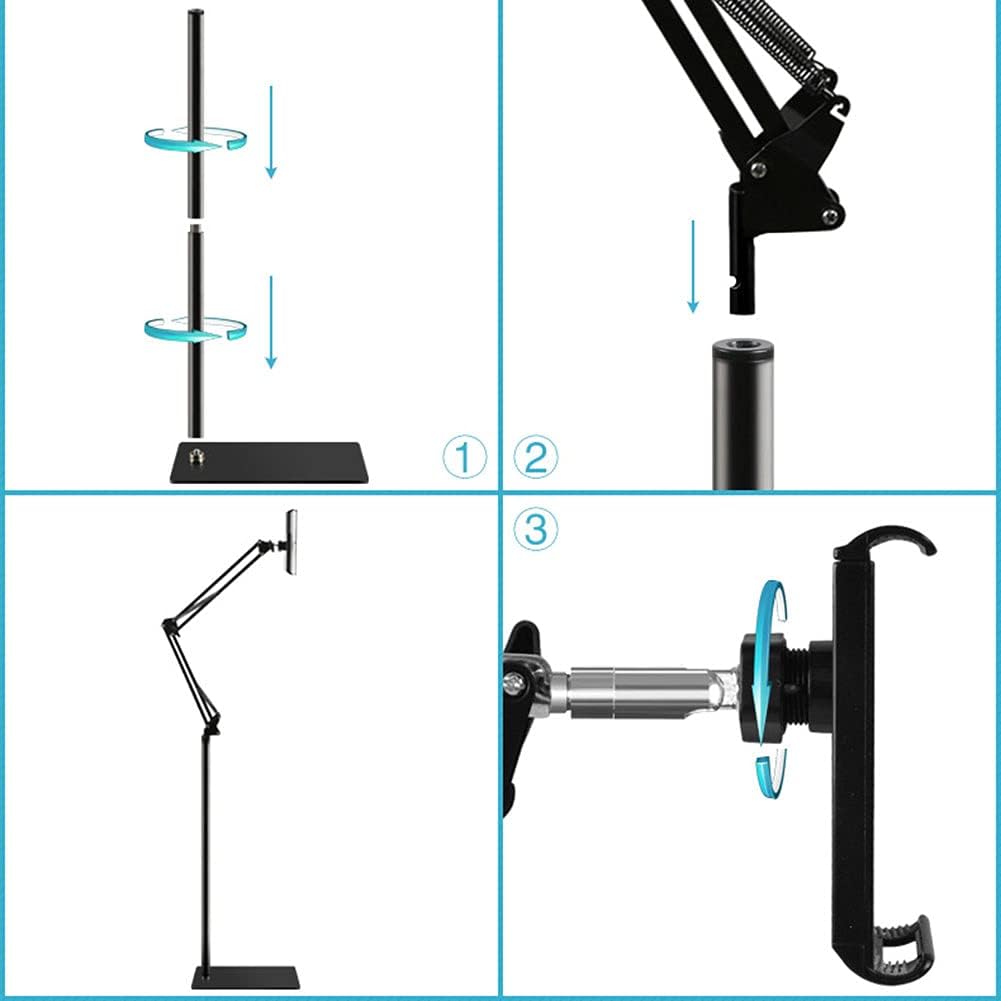 ①
②
③