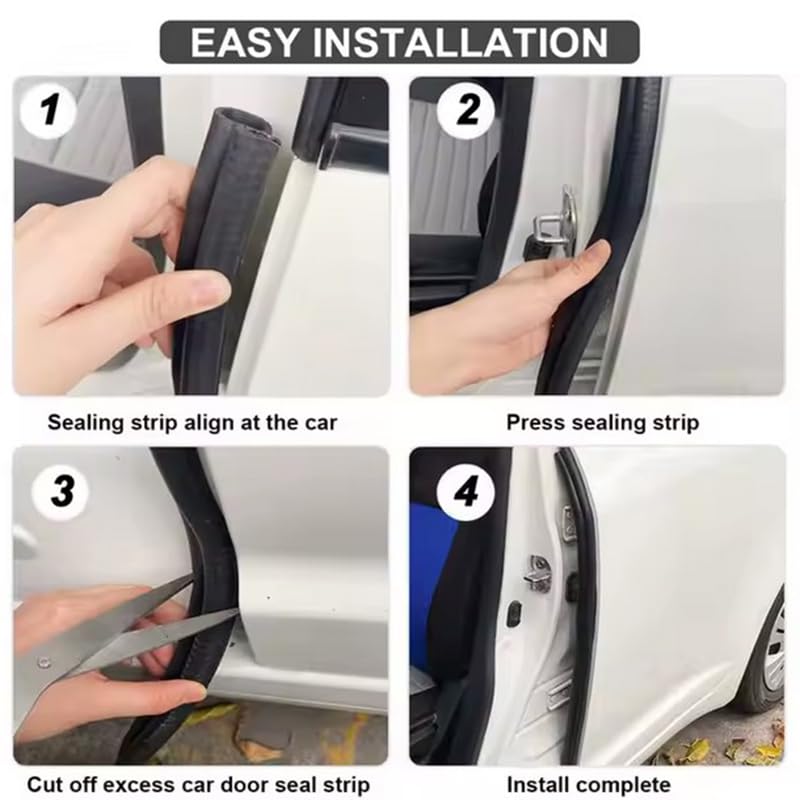 EASY INSTALLATION

1

Sealing strip align at the car

2

Press sealing strip

3

Cut off excess car door seal strip

4

Install complete