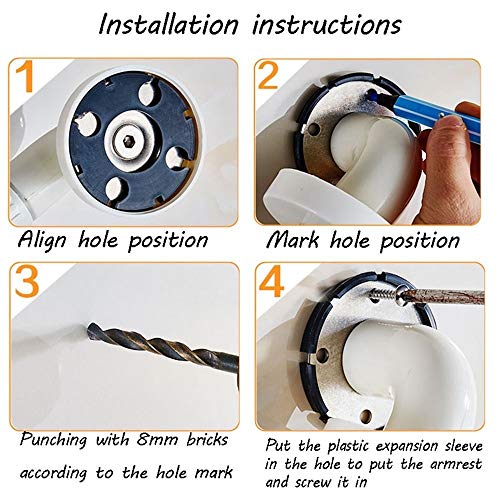 Installation instructions

1

Align hole position

2

Mark hole position

3

Punching with 8mm bricks according to the hole mark

4

Put the plastic expansion sleeve in the hole to put the armrest and screw it in