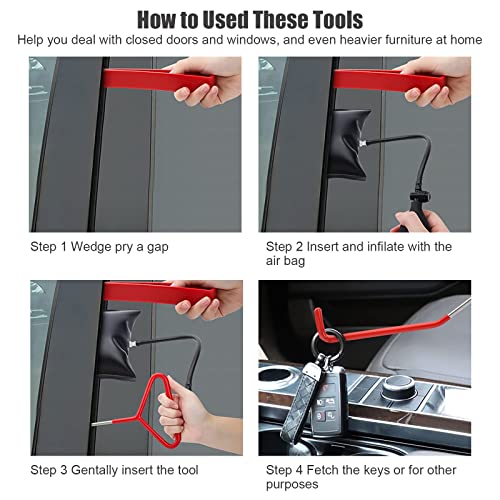 How to Used These Tools

Help you deal with closed doors and windows, and even heavier furniture at home

Step 1 Wedge pry a gap

Step 2 Insert and infilate with the air bag

Step 3 Gentally insert the tool

Step 4 Fetch the keys or for other purposes