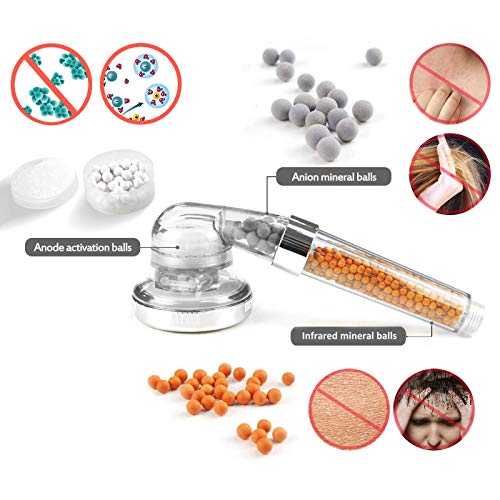 Anion mineral balls

Anode activation balls

Infrared mineral balls