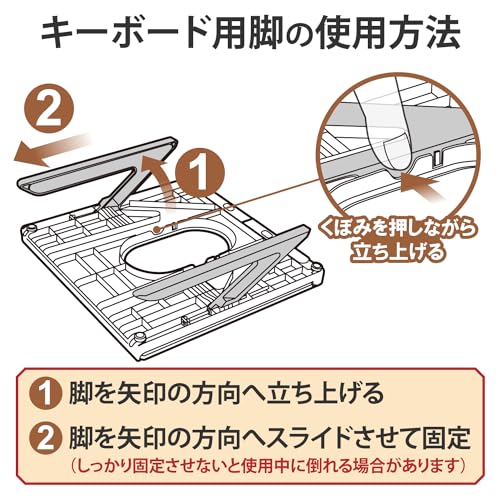 キーボード用脚の使用方法

2

1

くぼみを押しながら立ち上げる

1 脚を矢印の方向へ立ち上げる

2 脚を矢印の方向へスライドさせて固定
（しっかり固定させないと使用中に倒れる場合があります）