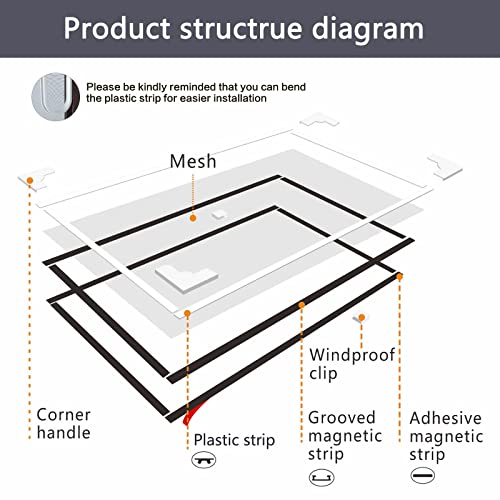 Product structrue diagram

Please be kindly reminded that you can bend the plastic strip for easier installation

Mesh

Windproof clip

Corner handle

Plastic strip

Grooved magnetic strip

Adhesive magnetic strip