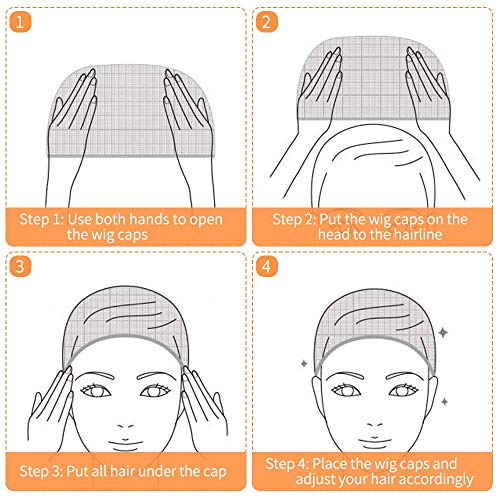 1

Step 1: Use both hands to open the wig caps

2

Step 2: Put the wig caps on the head to the hairline

3

Step 3: Put all hair under the cap

4

Step 4: Place the wig caps and adjust your hair accordingly