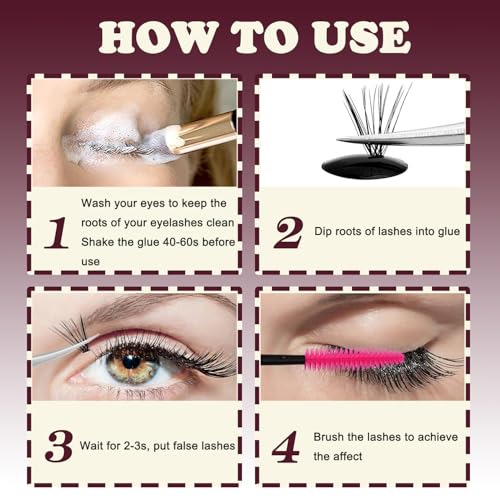 HOW TO USE

1 Wash your eyes to keep the roots of your eyelashes clean Shake the glue 40-60s before use

2 Dip roots of lashes into glue

3 Wait for 2-3s, put false lashes

4 Brush the lashes to achieve the affect