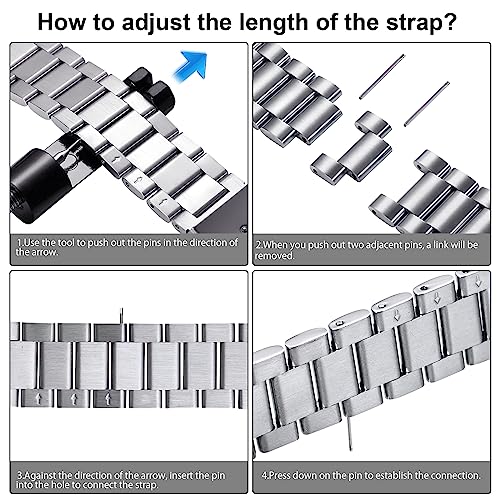 How to adjust the length of the strap?

1.Use the tool to push out the pins in the direction of the arrow.

2.When you push out two adjacent pins, a link will be removed.

3.Against the direction of the arrow, insert the pin into the hole to connect the strap.

4.Press down on the pin to establish the connection.