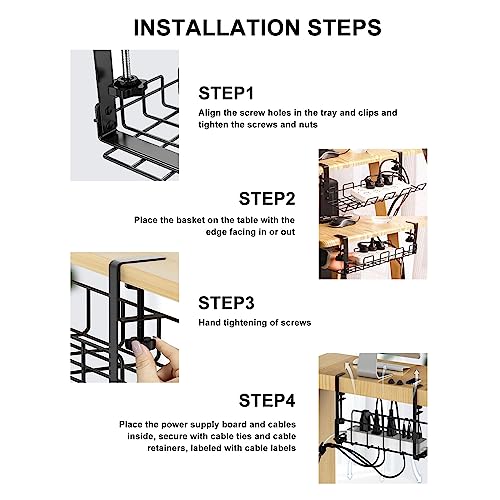 INSTALLATION STEPS

STEP1

Align the screw holes in the tray and clips and tighten the screws and nuts

STEP2

Place the basket on the table with the edge facing in or out

STEP3

Hand tightening of screws

STEP4

Place the power supply board and cables inside, secure with cable ties and cable retainers, labeled with cable labels