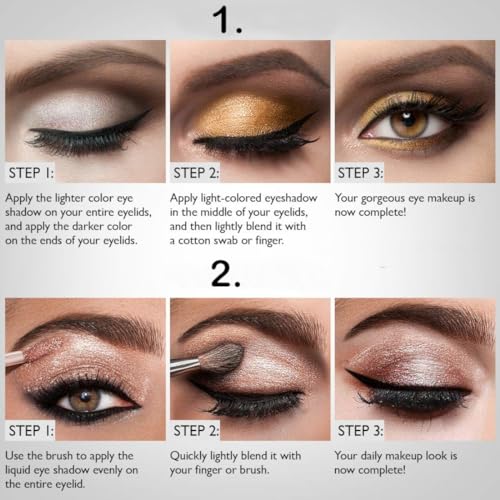 1.

STEP 1:

Apply the lighter color eye shadow on your entire eyelids, and apply the darker color on the ends of your eyelids.

STEP 2:

Apply light-colored eyeshadow in the middle of your eyelids, and then lightly blend it with a cotton swab or finger.

STEP 3:

Your gorgeous eye makeup is now complete!

2.

STEP 1:

Use the brush to apply the liquid eye shadow evenly on the entire eyelid.

STEP 2:

Quickly lightly blend it with your finger or brush.

STEP 3:

Your daily makeup look is now complete!