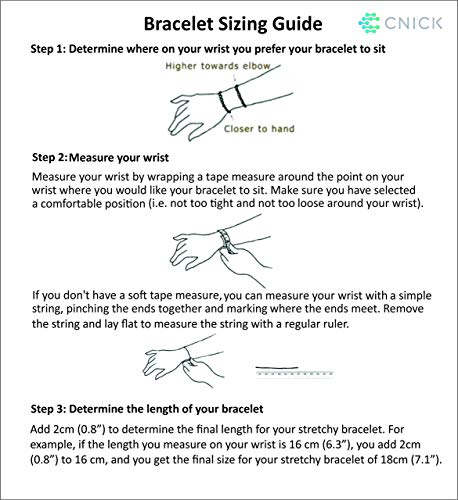 Bracelet Sizing Guide

CNICK

Step 1: Determine where on your wrist you prefer your bracelet to sit

Higher towards elbow

Closer to hand

Step 2: Measure your wrist

Measure your wrist by wrapping a tape measure around the point on your wrist where you would like your bracelet to sit. Make sure you have selected a comfortable position (i.e. not too tight and not too loose around your wrist).

If you don't have a soft tape measure, you can measure your wrist with a simple string, pinching the ends together and marking where the ends meet. Remove the string and lay flat to measure the string with a regular ruler.

Step 3: Determine the length of your bracelet

Add 2cm (0.8") to determine the final length for your stretchy bracelet. For example, if the length you measure on your wrist is 16 cm (6.3"), you add 2cm (0.8") to 16 cm, and you get the final size for your stretchy bracelet of 18cm (7.1").