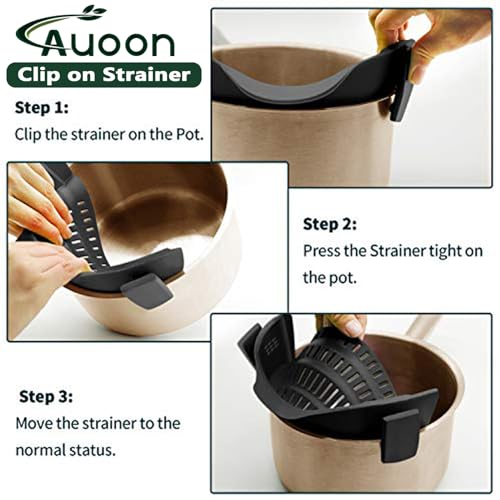 Auoon
Clip on Strainer

Step 1:
Clip the strainer on the Pot.

Step 2:
Press the Strainer tight on the pot.

Step 3:
Move the strainer to the normal status.