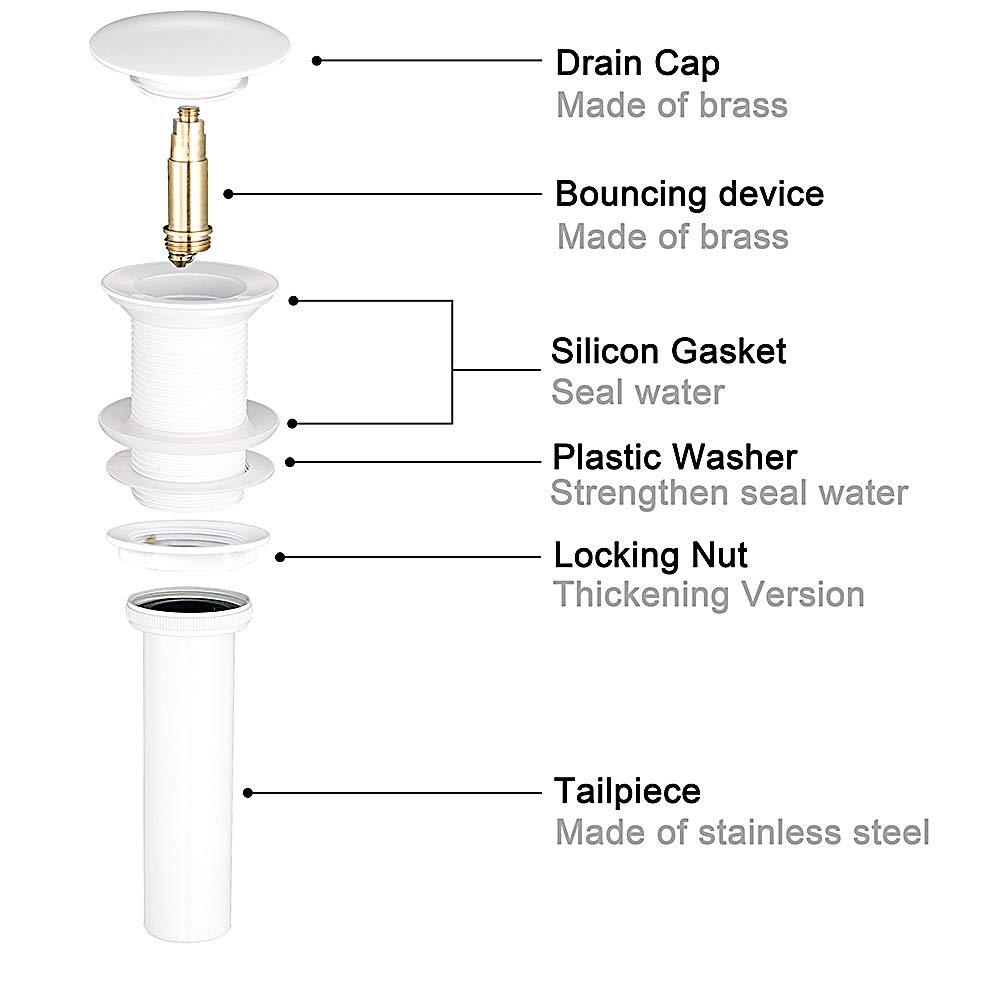 Drain Cap
Made of brass

Bouncing device
Made of brass

Silicon Gasket
Seal water

Plastic Washer
Strengthen seal water

Locking Nut
Thickening Version

Tailpiece
Made of stainless steel