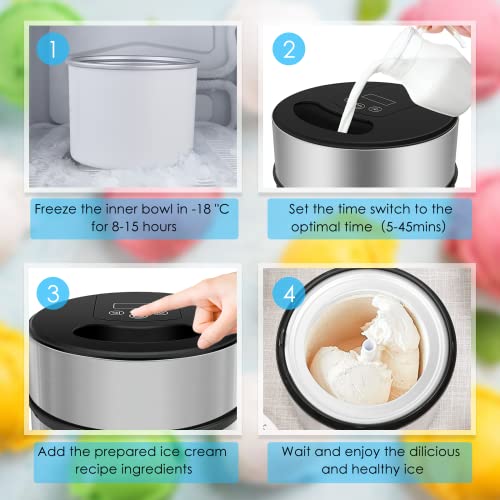 1

Freeze the inner bowl in -18 "C for 8-15 hours

2

Set the time switch to the optimal time（5-45mins)

3

Add the prepared ice cream recipe ingredients

4

Wait and enjoy the dilicious and healthy ice