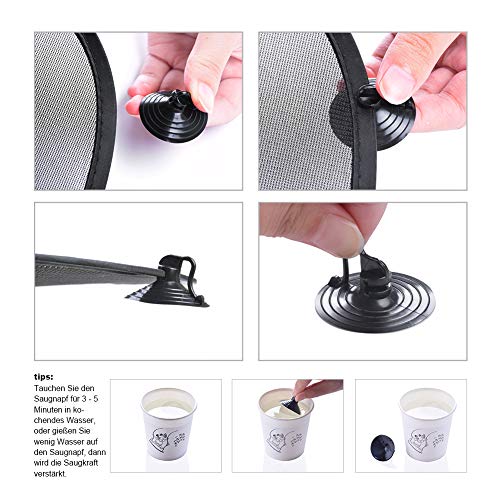 tips:
Tauchen Sie den Saugnapf für 3 - 5 Minuten in kochendes Wasser, oder gießen Sie wenig Wasser auf den Saugnapf, dann wird die Saugkraft verstärkt.