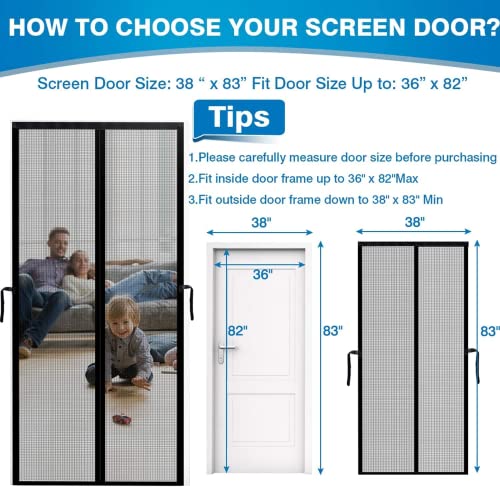 HOW TO CHOOSE YOUR SCREEN DOOR?

Screen Door Size: 38 “ x 83” Fit Door Size Up to: 36” x 82”

Tips

1.Please carefully measure door size before purchasing

2.Fit inside door frame up to 36" x 82"Max

3.Fit outside door frame down to 38" x 83" Min

38"

36"

82"

83"

38"

83"