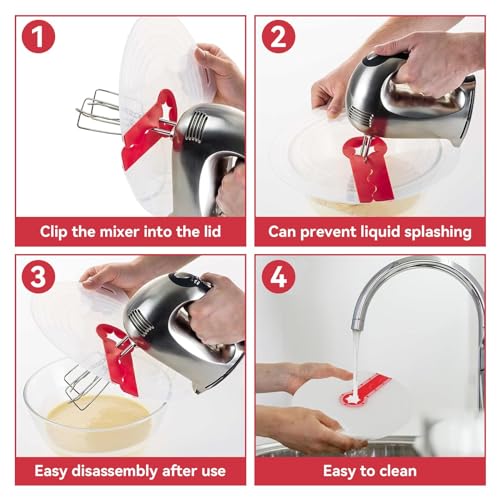 1
Clip the mixer into the lid

2
Can prevent liquid splashing

3
Easy disassembly after use

4
Easy to clean