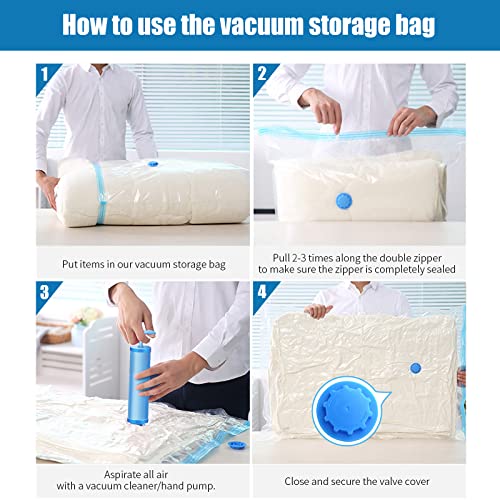 How to use the vacuum storage bag

1

Put items in our vacuum storage bag

2

Pull 2-3 times along the double zipper to make sure the zipper is completely sealed

3

Aspirate all air with a vacuum cleaner/hand pump.

4

Close and secure the valve cover