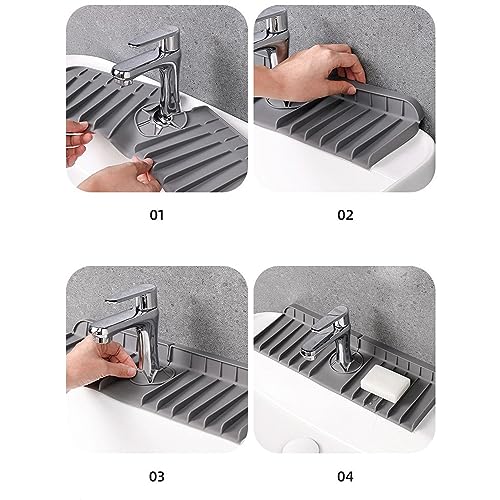 01

02

03

04