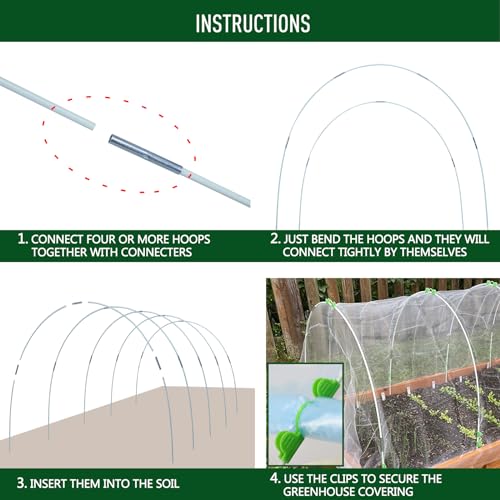 INSTRUCTIONS

1. CONNECT FOUR OR MORE HOOPS TOGETHER WITH CONNECTERS

2. JUST BEND THE HOOPS AND THEY WILL CONNECT TIGHTLY BY THEMSELVES

3. INSERT THEM INTO THE SOIL

4. USE THE CLIPS TO SECURE THE GREENHOUSE COVERING