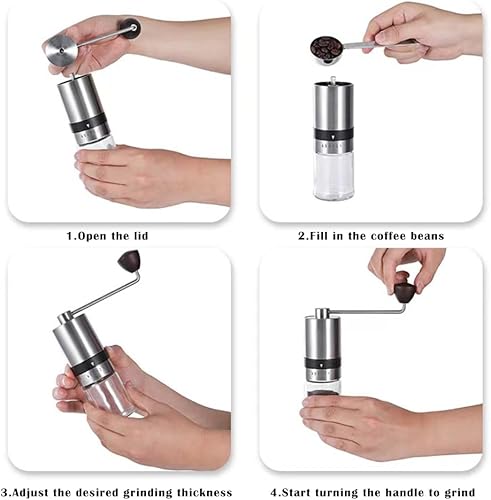 1.Open the lid

2.Fill in the coffee beans

3.Adjust the desired grinding thickness

4.Start turning the handle to grind