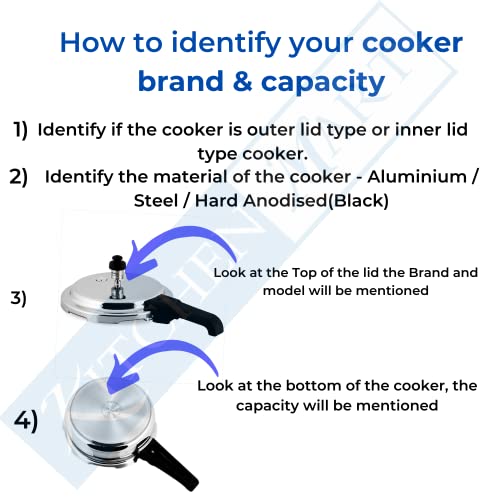 How to identify your cooker brand & capacity

1) Identify if the cooker is outer lid type or inner lid type cooker.

2) Identify the material of the cooker - Aluminium / Steel / Hard Anodised(Black)

3) Look at the Top of the lid the Brand and model will be mentioned

4) Look at the bottom of the cooker, the capacity will be mentioned

KITCHEN MART