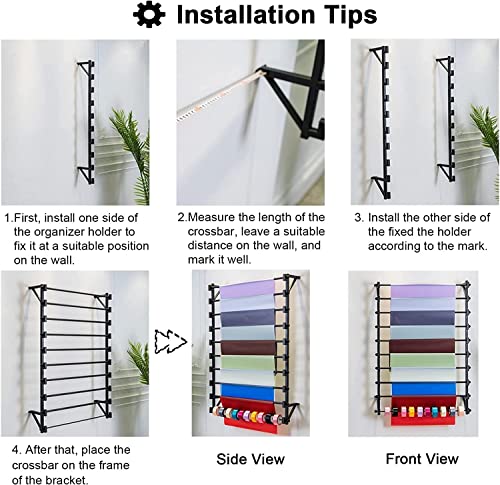 Installation Tips

1.First, install one side of the organizer holder to fix it at a suitable position on the wall.

2.Measure the length of the crossbar, leave a suitable distance on the wall, and mark it well.

3. Install the other side of the fixed the holder according to the mark.

4. After that, place the crossbar on the frame of the bracket.

Side View

Front View