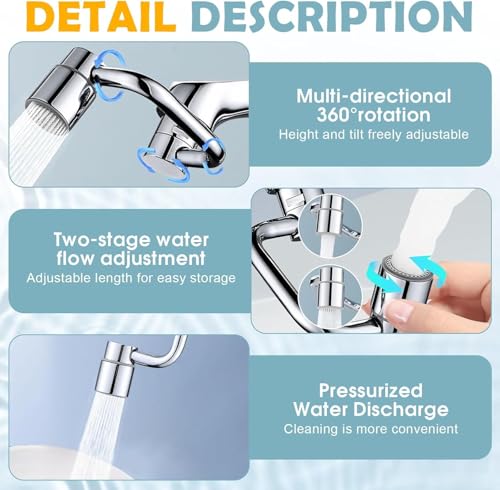 DETAIL DESCRIPTION

Multi-directional 360°rotation
Height and tilt freely adjustable

Two-stage water flow adjustment
Adjustable length for easy storage

Pressurized Water Discharge
Cleaning is more convenient