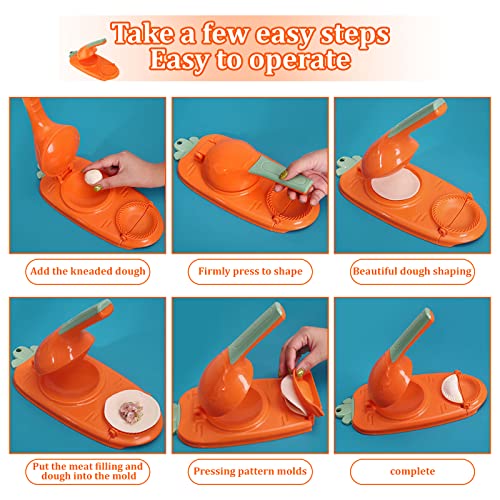 Take a few easy steps
Easy to operate

Add the kneaded dough

Firmly press to shape

Beautiful dough shaping

Put the meat filling and dough into the mold

Pressing pattern molds

complete