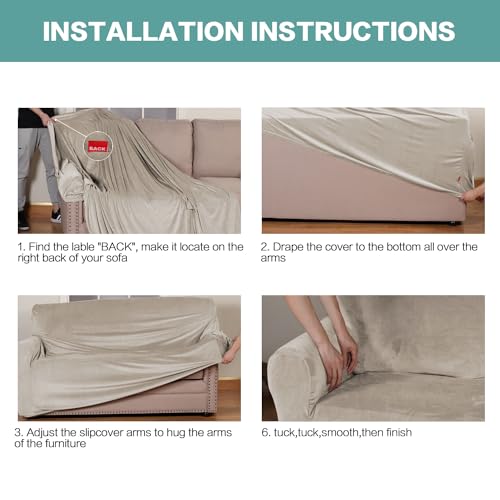 INSTALLATION INSTRUCTIONS

BACK

1. Find the lable "BACK", make it locate on the right back of your sofa

2. Drape the cover to the bottom all over the arms

3. Adjust the slipcover arms to hug the arms of the furniture

6. tuck,tuck,smooth,then finish