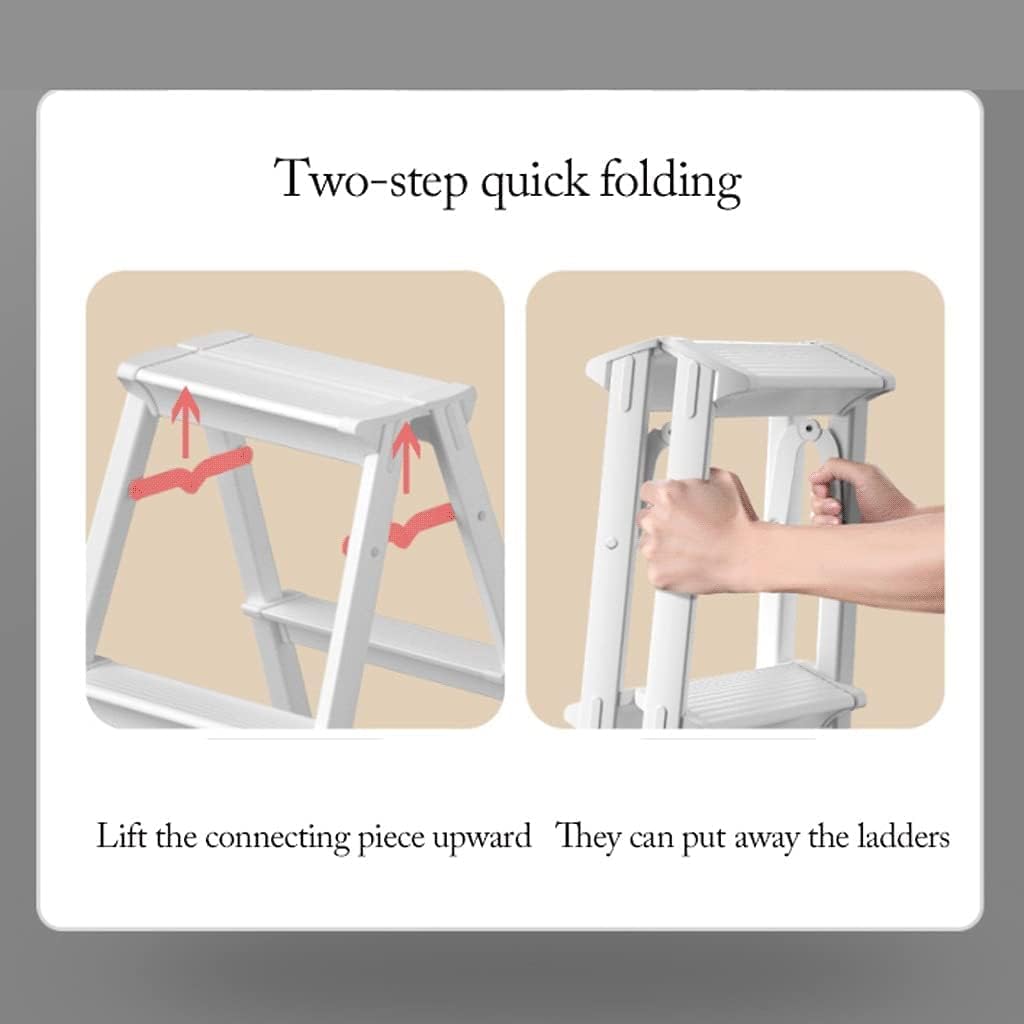 Two-step quick folding

Lift the connecting piece upward

They can put away the ladders