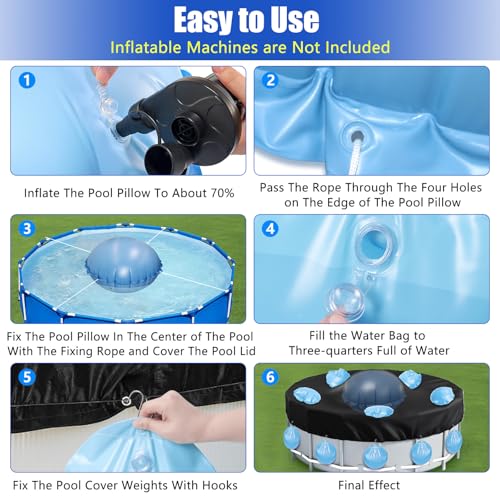 Easy to Use
Inflatable Machines are Not Included

1
Inflate The Pool Pillow To About 70%

2
Pass The Rope Through The Four Holes on The Edge of The Pool Pillow

3
Fix The Pool Pillow In The Center of The Pool With The Fixing Rope and Cover The Pool Lid

4
Fill the Water Bag to Three-quarters Full of Water

5
Fix The Pool Cover Weights With Hooks

6
Final Effect