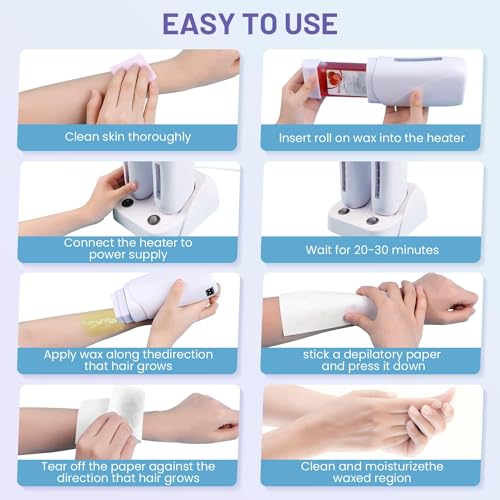 EASY TO USE

Clean skin thoroughly

Insert roll on wax into the heater

Connect the heater to power supply

Wait for 20-30 minutes

Apply wax along thedirection that hair grows

stick a depilatory paper and press it down

Tear off the paper against the direction that hair grows

Clean and moisturizethe waxed region