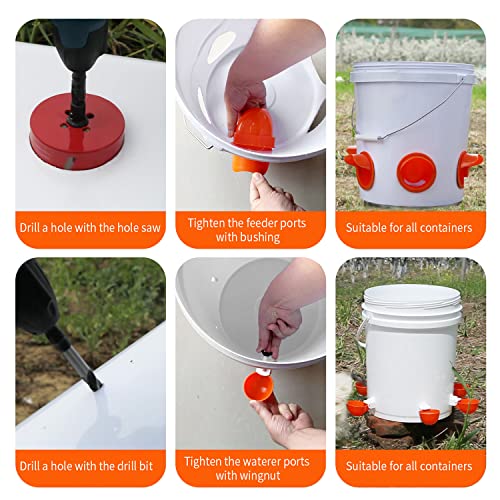 Drill a hole with the hole saw

Tighten the feeder ports with bushing

Suitable for all containers

Drill a hole with the drill bit

Tighten the waterer ports with wingnut

Suitable for all containers