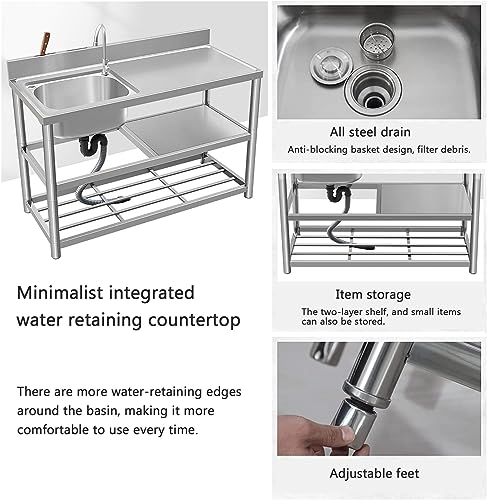 Minimalist integrated water retaining countertop

There are more water-retaining edges around the basin, making it more comfortable to use every time.

All steel drain

Anti-blocking basket design, filter debris.

Item storage

The two-layer shelf, and small items can also be stored.

Adjustable feet