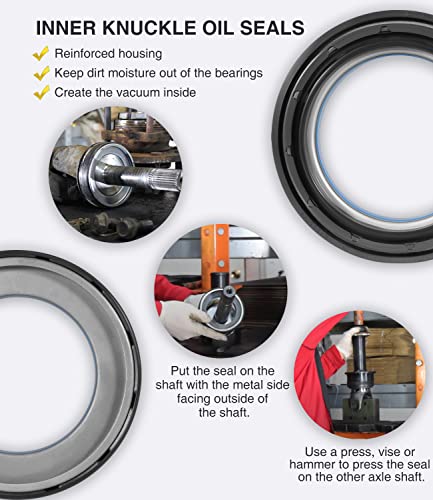 INNER KNUCKLE OIL SEALS

Reinforced housing

Keep dirt moisture out of the bearings

Create the vacuum inside

Put the seal on the shaft with the metal side facing outside of the shaft.

Use a press, vise or hammer to press the seal on the other axle shaft.