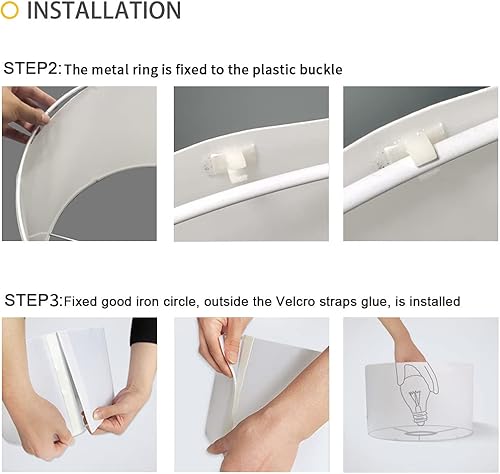 INSTALLATION

STEP2: The metal ring is fixed to the plastic buckle

STEP3: Fixed good iron circle, outside the Velcro straps glue, is installed