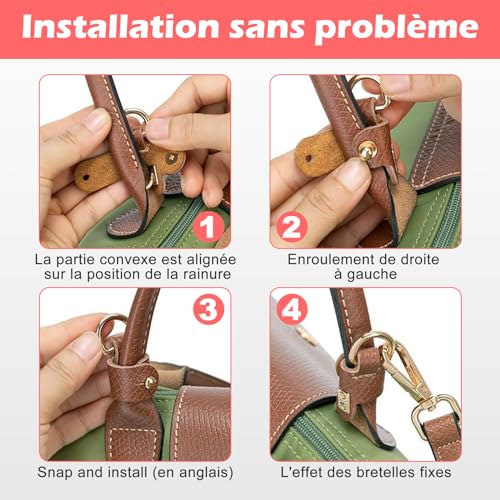 Installation sans problème

1

La partie convexe est alignée sur la position de la rainure

2

Enroulement de droite à gauche

3

Snap and install (en anglais)

4

L'effet des bretelles fixes