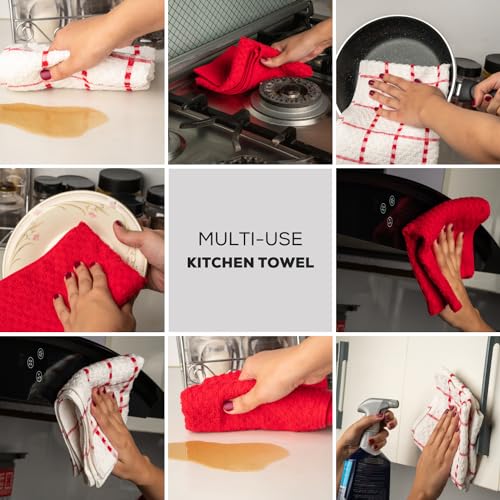 MULTI-USE
KITCHEN TOWEL