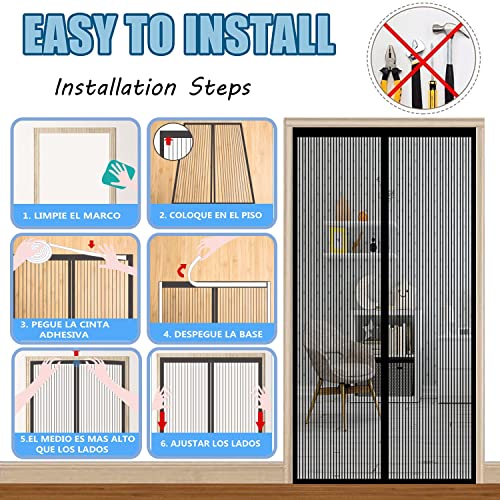 EASY TO INSTALL

Installation Steps

1. LIMPIE EL MARCO

2. COLOQUE EN EL PISO

3. PEGUE LA CINTA ADHESIVA

4. DESPEGUE LA BASE

5.EL MEDIO ES MAS ALTO QUE LOS LADOS

6. AJUSTAR LOS LADOS