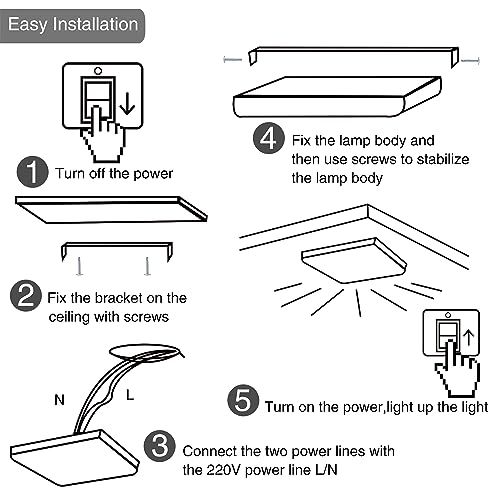 Easy Installation

1 Turn off the power

2 Fix the bracket on the ceiling with screws

N

L

3 Connect the two power lines with the 220V power line L/N

4 Fix the lamp body and then use screws to stabilize the lamp body

5 Turn on the power,light up the light