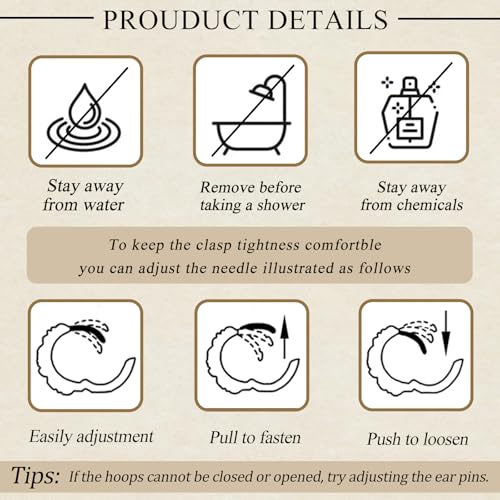 PROUDUCT DETAILS

Stay away from water

Remove before taking a shower

Stay away from chemicals

To keep the clasp tightness comfortble you can adjust the needle illustrated as follows

Easily adjustment

Pull to fasten

Push to loosen

Tips: If the hoops cannot be closed or opened, try adjusting the ear pins.