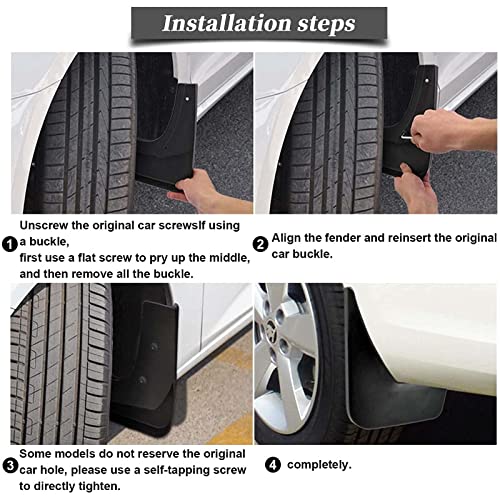 Installation steps

1 Unscrew the original car screwsIf using a buckle, first use a flat screw to pry up the middle, and then remove all the buckle.

2 Align the fender and reinsert the original car buckle.

3 Some models do not reserve the original car hole, please use a self-tapping screw to directly tighten.

4 completely.