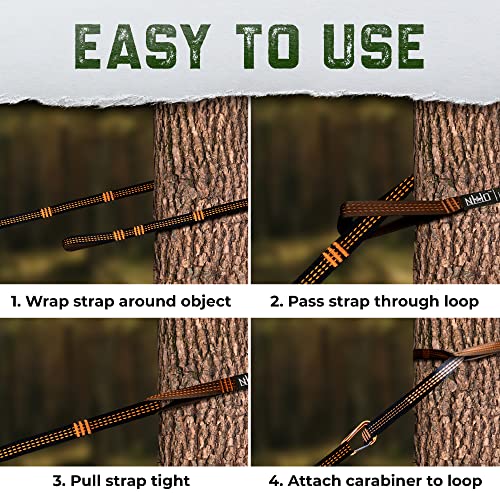 EASY TO USE

1. Wrap strap around object

2. Pass strap through loop

3. Pull strap tight

4. Attach carabiner to loop