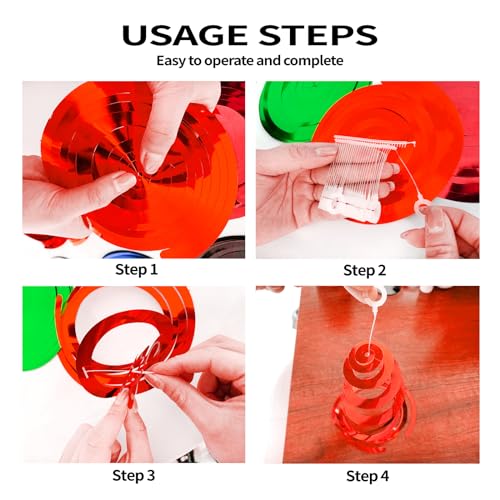 USAGE STEPS
Easy to operate and complete

Step 1

Step 2

Step 3

Step 4