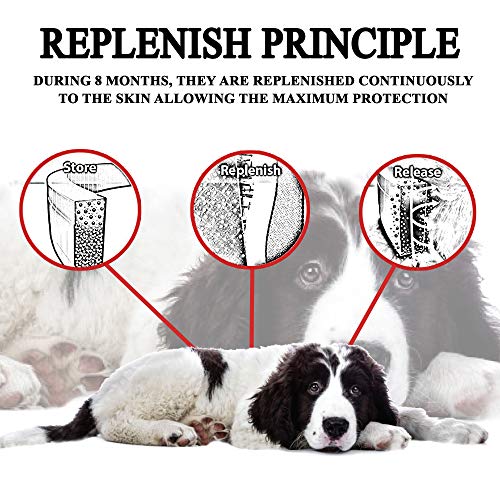 REPLENISH PRINCIPLE

DURING 8 MONTHS, THEY ARE REPLENISHED CONTINUOUSLY TO THE SKIN ALLOWING THE MAXIMUM PROTECTION

Store

Replenish

Release