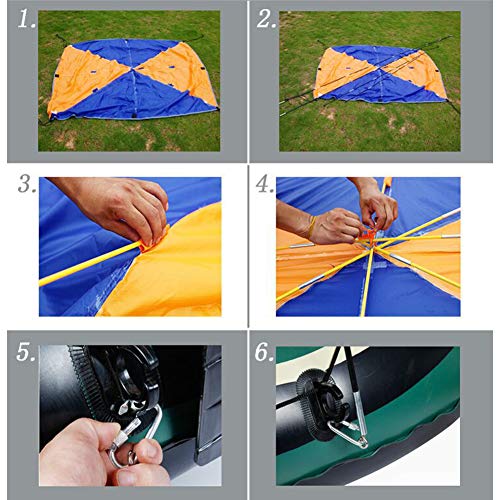 1.

2.

3.

4.

5.

6.