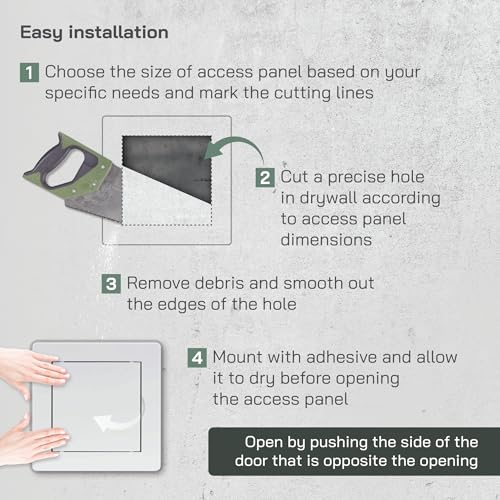 Easy installation

1 Choose the size of access panel based on your specific needs and mark the cutting lines

2 Cut a precise hole in drywall according to access panel dimensions

3 Remove debris and smooth out the edges of the hole

4 Mount with adhesive and allow it to dry before opening the access panel

Open by pushing the side of the door that is opposite the opening