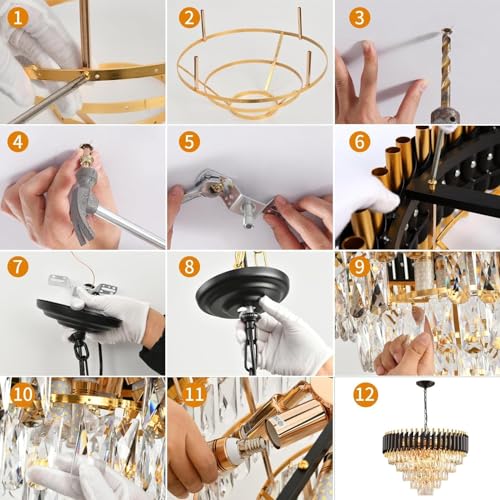 1
2
3
4
5
6
7
8
9
10
11
12